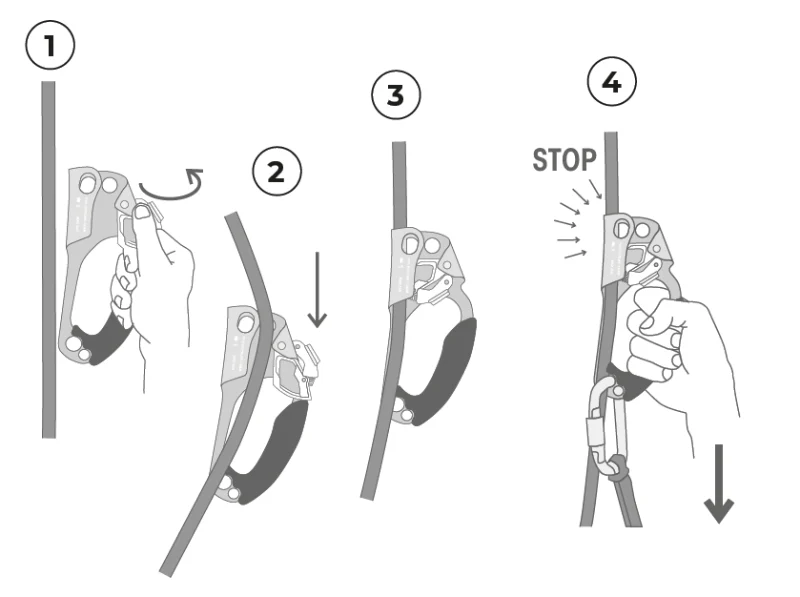 1

2

3

4

STOP